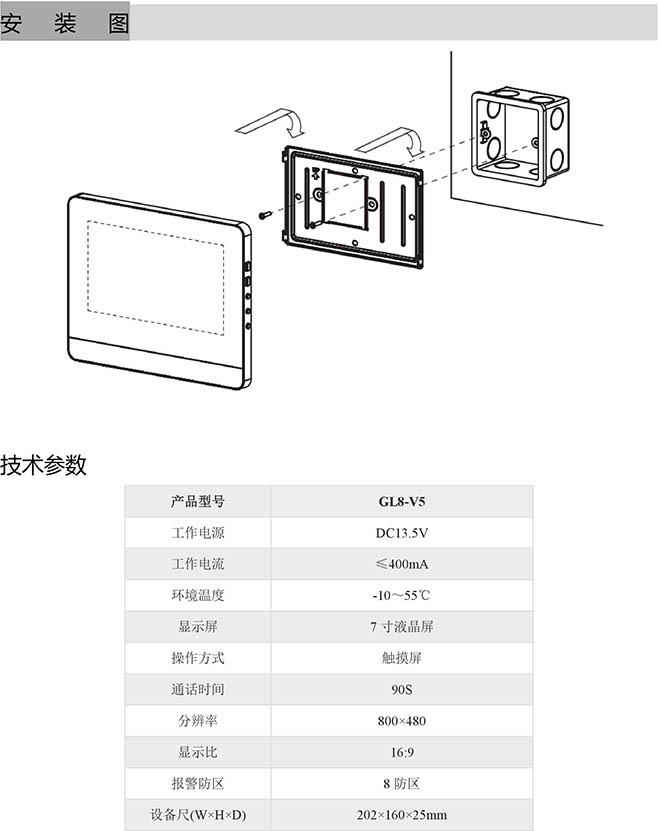 安 装 图

技术参数

| 产品型号 | GL8-V5 |
|---|---|
| 工作电源 | DC13.5V |
| 工作电流 | ≤400mA |
| 环境温度 | -10～55℃ |
| 显示屏 | 7 寸液晶屏 |
| 操作方式 | 触摸屏 |
| 通话时间 | 90S |
| 分辨率 | 800×480 |
| 显示比 | 16:9 |
| 报警防区 | 8 防区 |
| 设备尺(W×H×D) | 202×160×25mm |